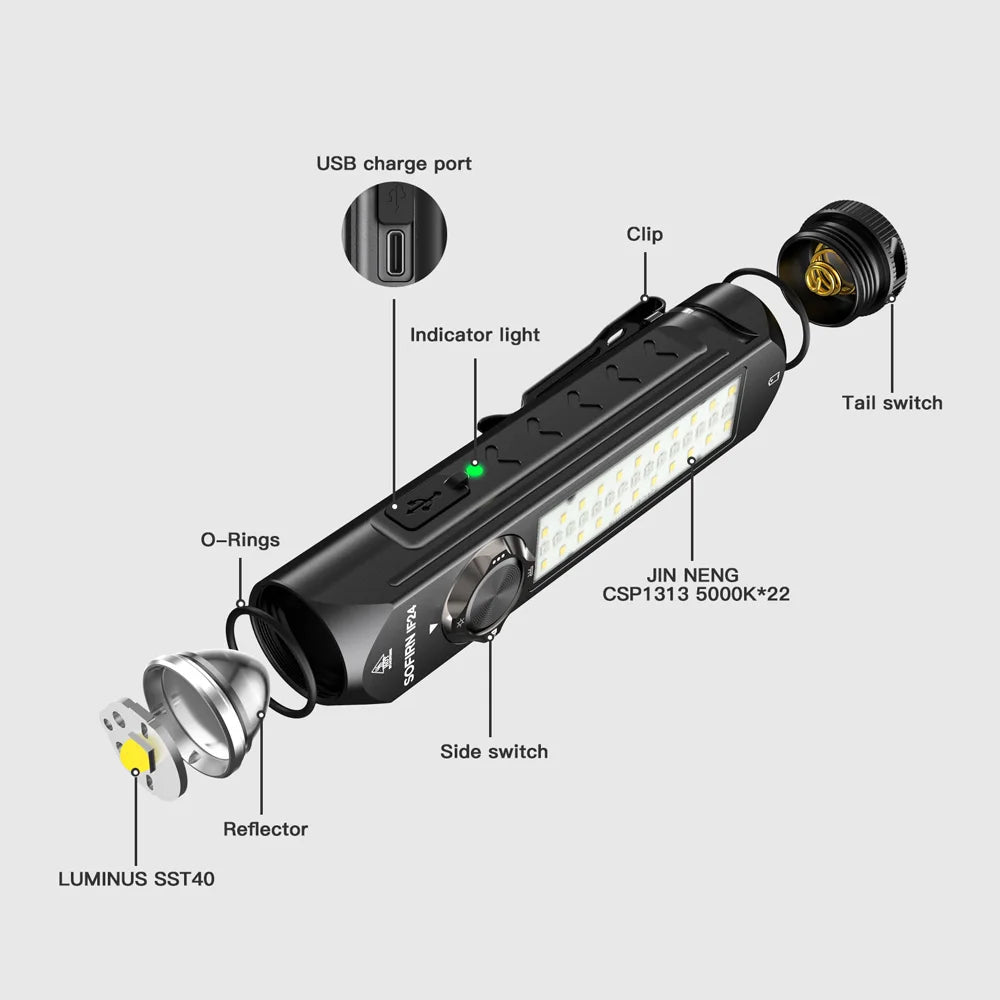 USB charge port

Clip

Indicator light

Tail switch

O-Rings

JIN NENG
CSP1313 5000K*22

SOFIRN IF24

Side switch

Reflector

LUMINUS SST40